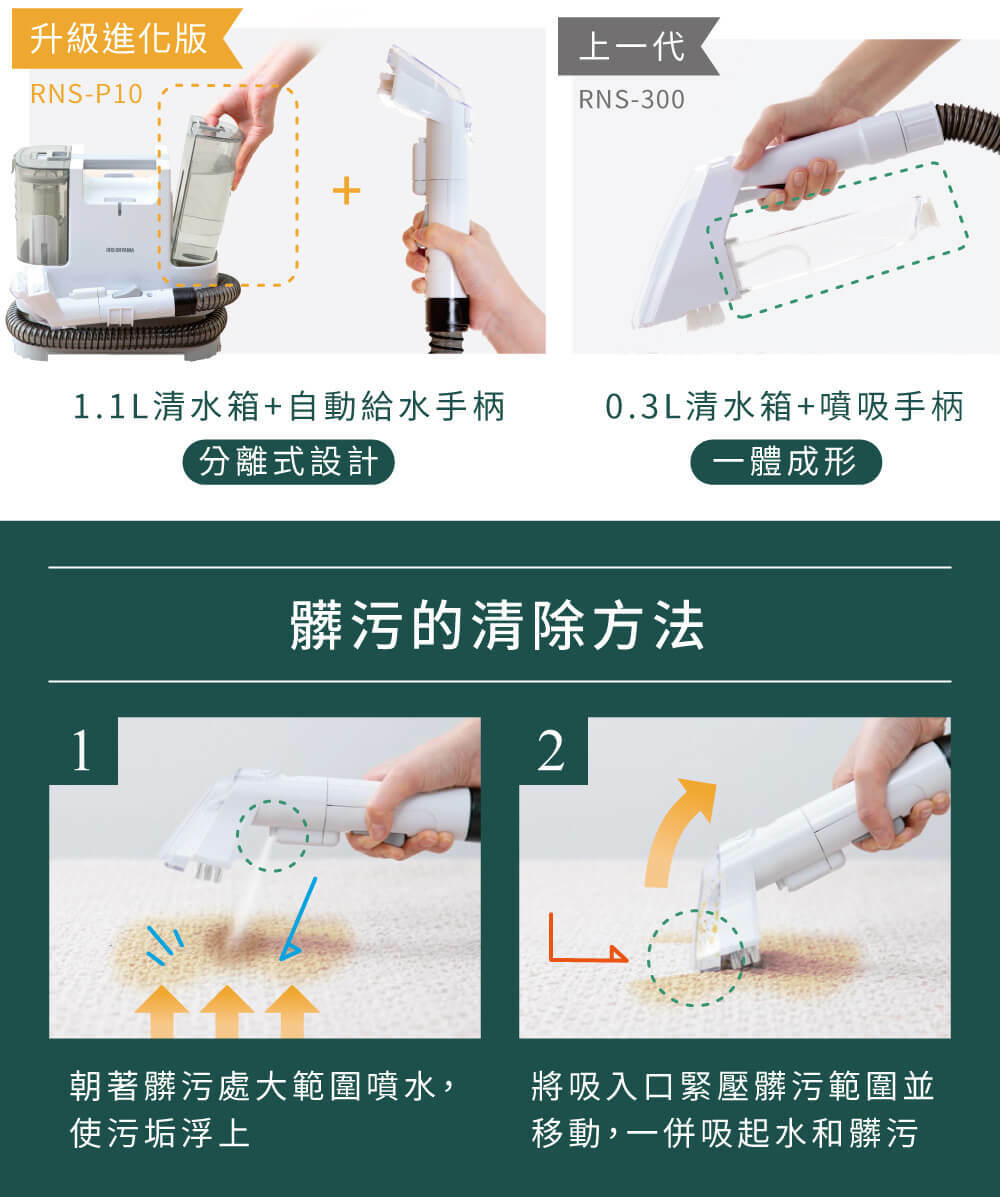 升級進化版
RNS-P10

IRIS OHYAMA

+

1.1L清水箱+自動給水手柄
分離式設計

上一代
RNS-300

0.3L清水箱+噴吸手柄
一體成形

髒污的清除方法

1

朝著髒污處大範圍噴水，使污垢浮上

2

將吸入口緊壓髒污範圍並移動，一併吸起水和髒污